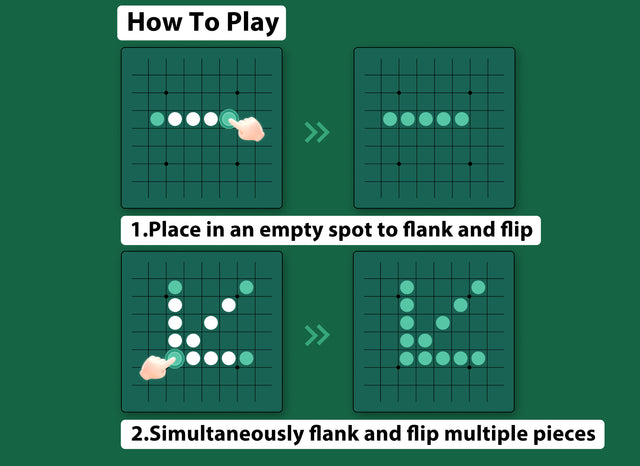 How To Play

1.Place in an empty spot to flank and flip

2.Simultaneously flank and flip multiple pieces