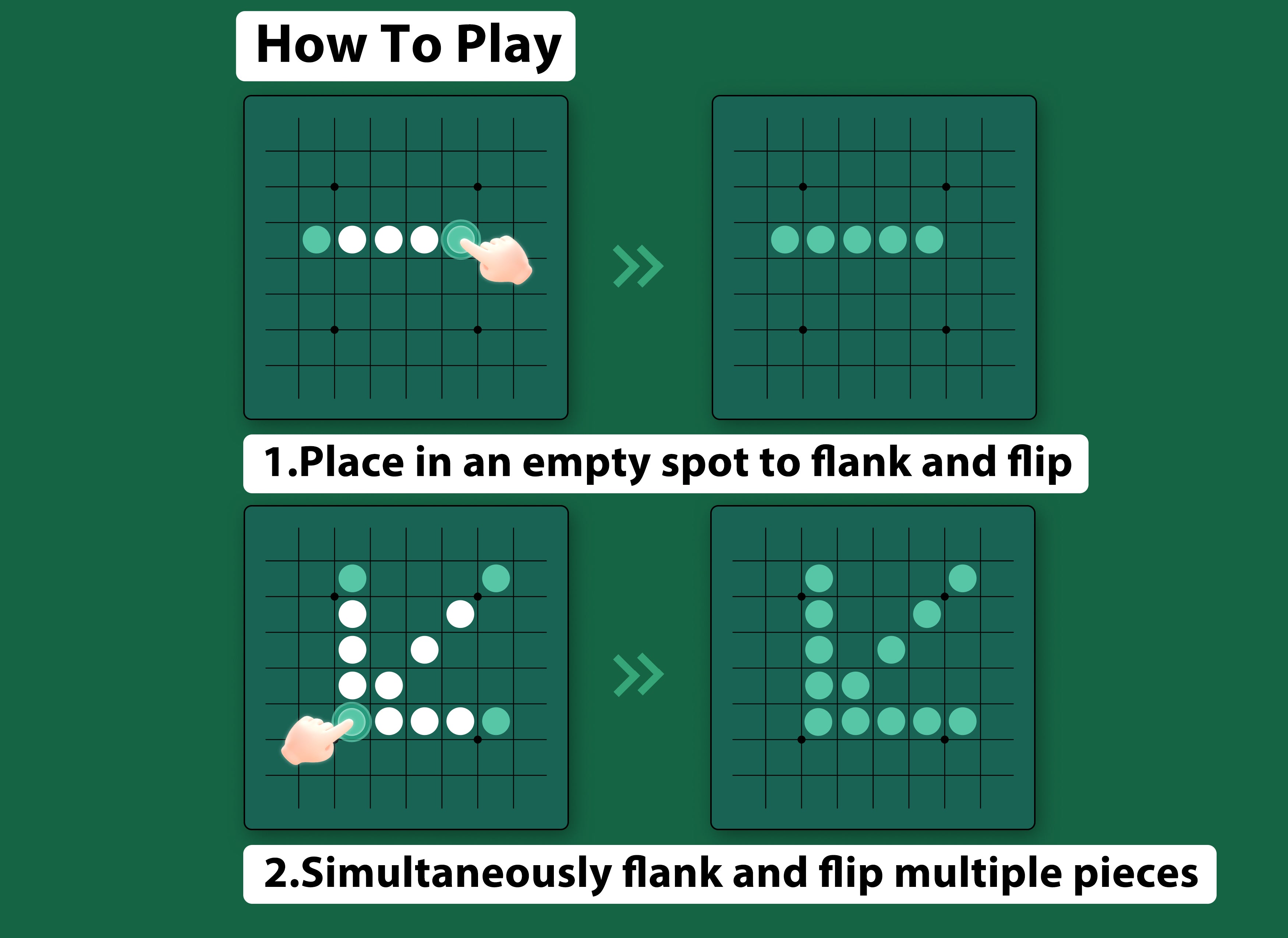 How To Play

1.Place in an empty spot to flank and flip

2.Simultaneously flank and flip multiple pieces