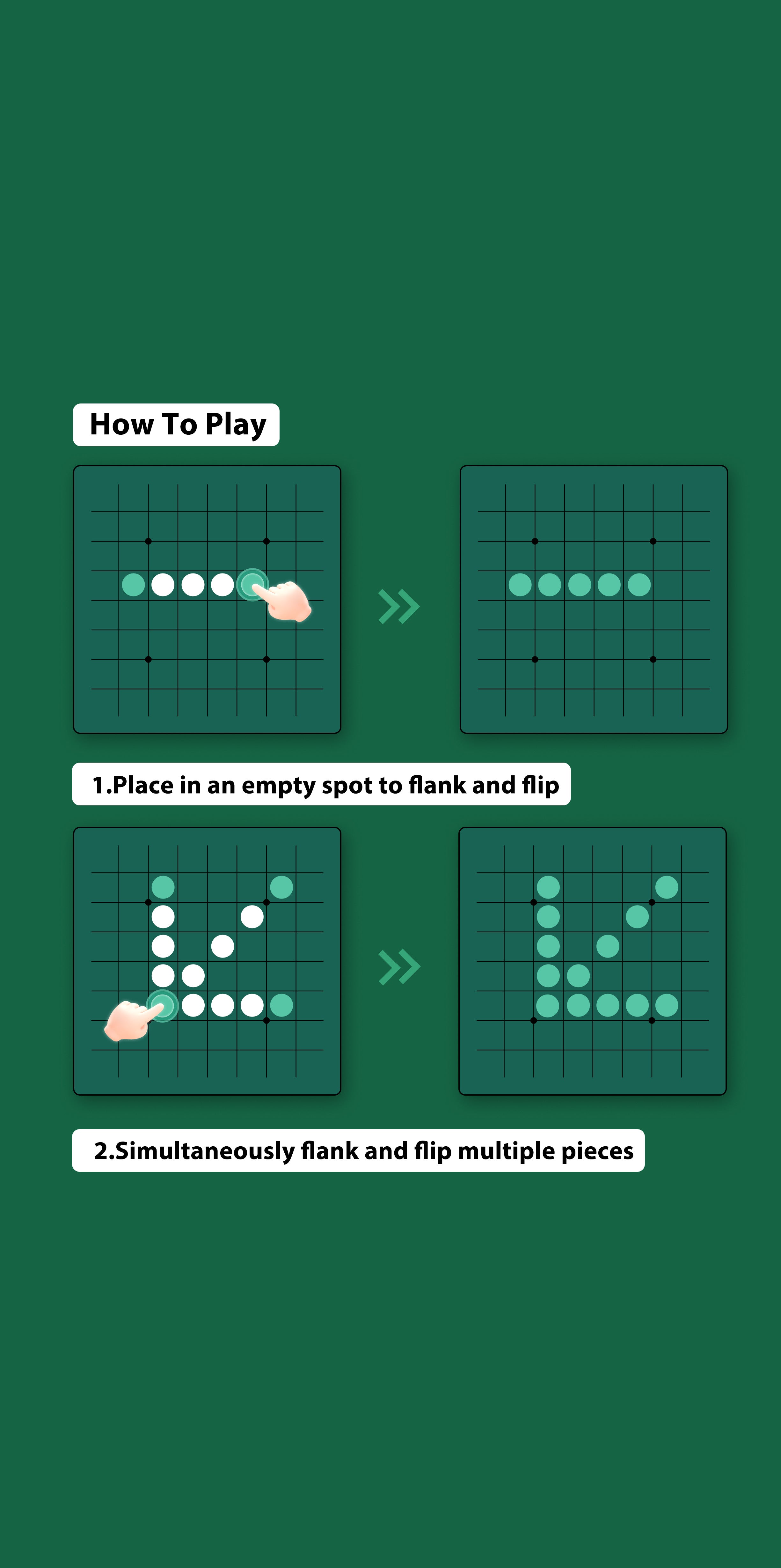 How To Play

1.Place in an empty spot to flank and flip

2.Simultaneously flank and flip multiple pieces